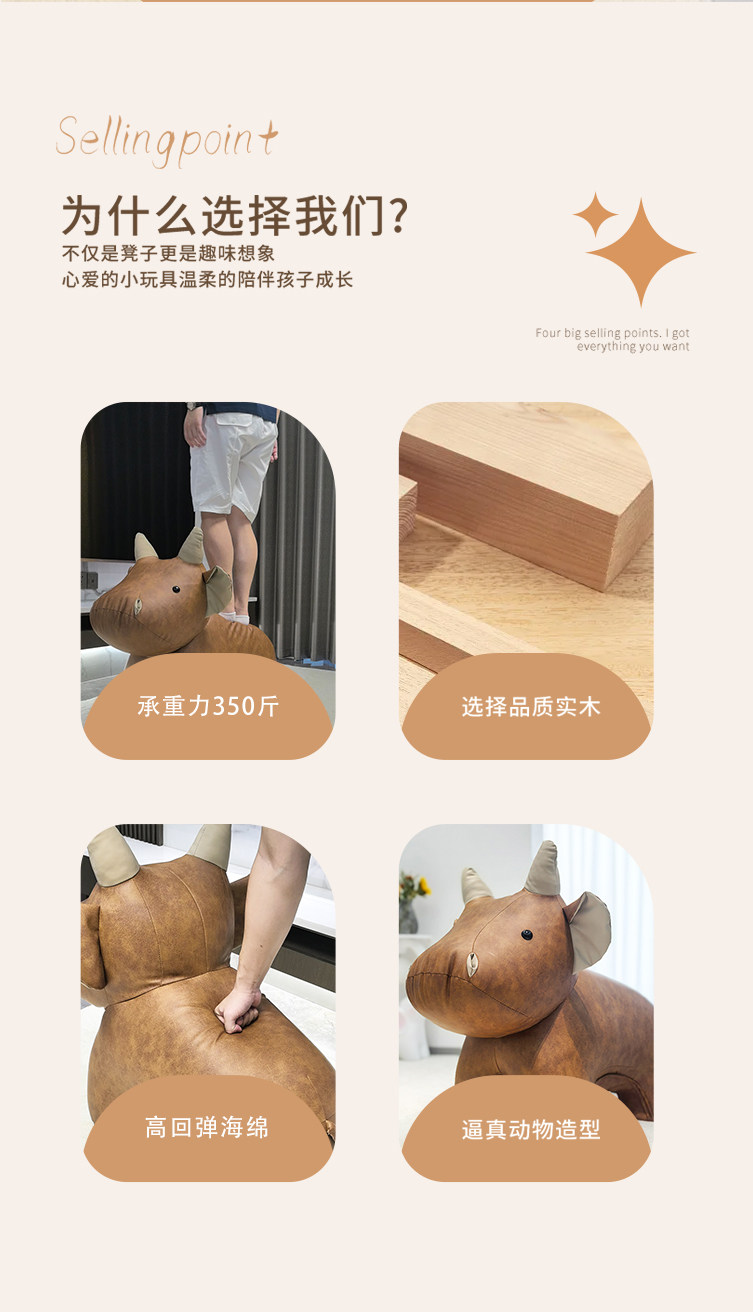 Sellingpoint

为什么选择我们?

不仅是凳子更是趣味想象
心爱的小玩具温柔的陪伴孩子成长

Four big selling points. I got everything you want

承重力350斤

选择品质实木

高回弹海绵

逼真动物造型