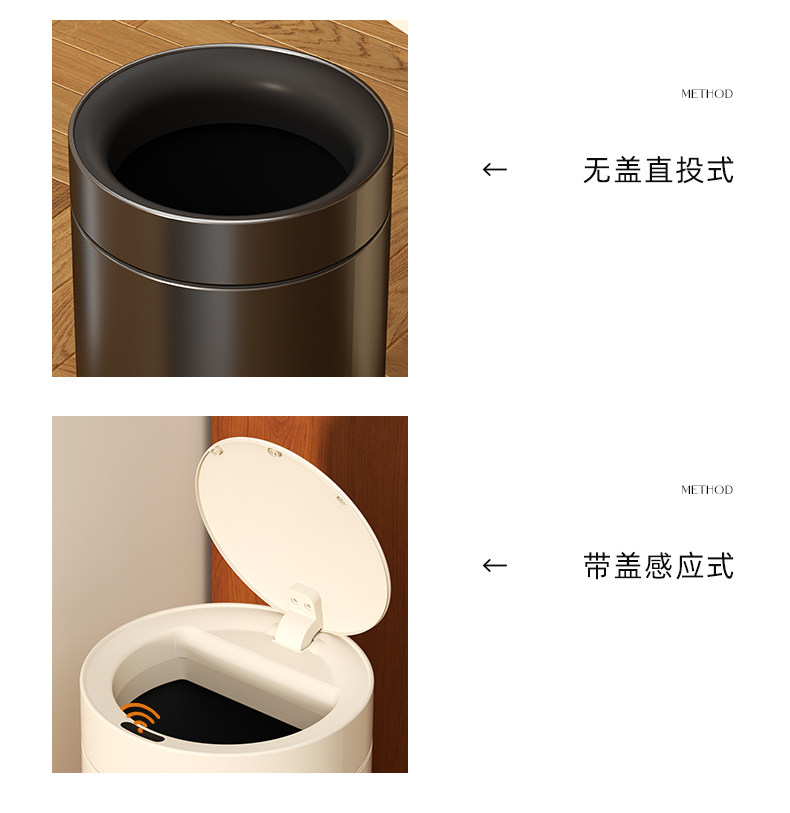 METHOD

← 无盖直投式

METHOD

← 带盖感应式