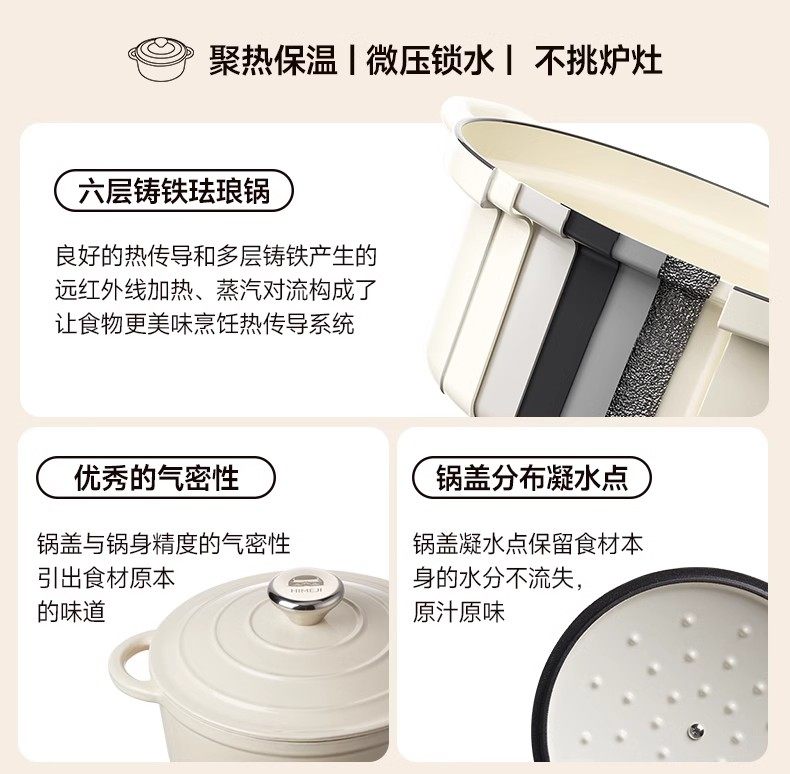 聚热保温 | 微压锁水 | 不挑炉灶

六层铸铁珐琅锅

良好的热传导和多层铸铁产生的远红外线加热、蒸汽对流构成了让食物更美味烹饪热传导系统

优秀的气密性

锅盖与锅身精度的气密性引出食材原本的味道

HIMEJI

锅盖分布凝水点

锅盖凝水点保留食材本身的水分不流失，原汁原味